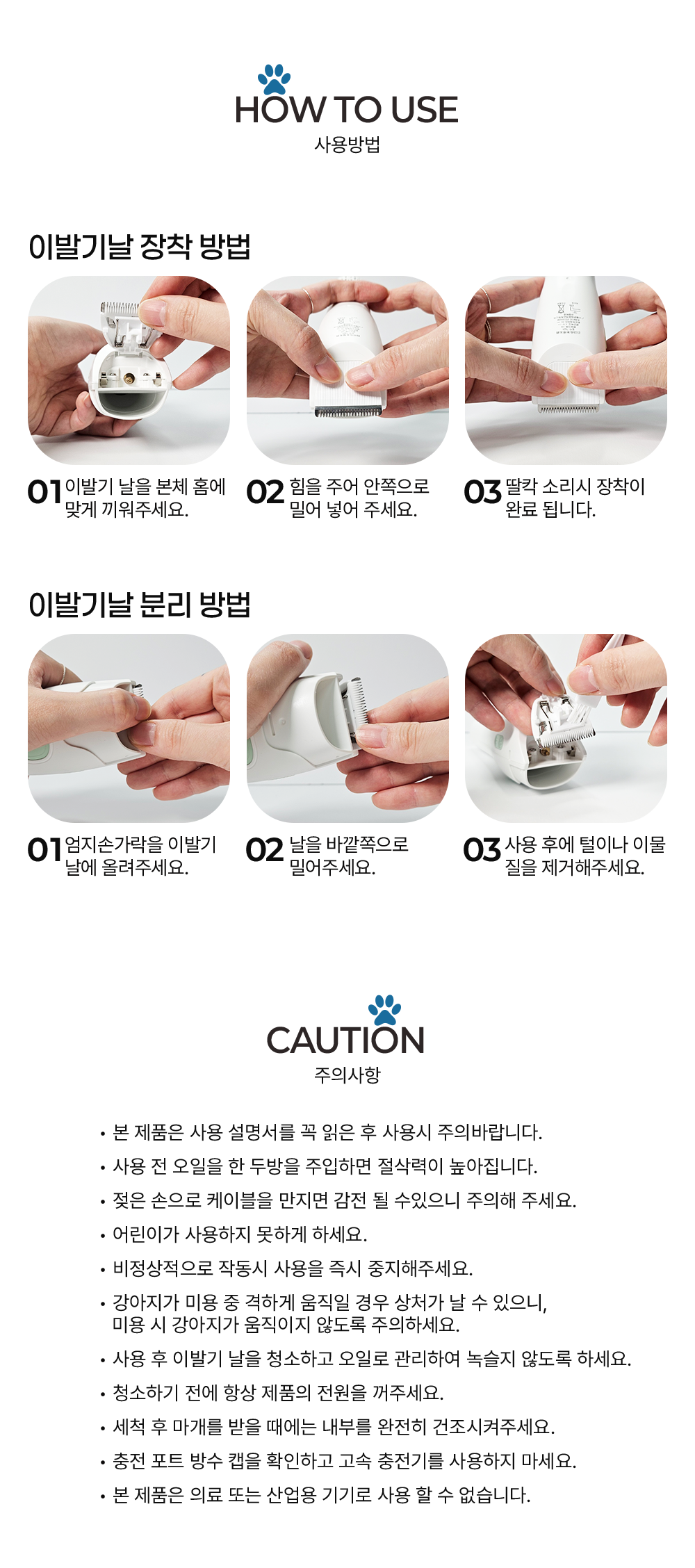 HOW TO USE
사용방법

이발기날 장착 방법

01 이발기 날을 본체 홈에 맞게 끼워주세요.

02 힘을 주어 안쪽으로 밀어 넣어 주세요.

03 딸칵 소리시 장착이 완료 됩니다.

이발기날 분리 방법

01 엄지손가락을 이발기 날에 올려주세요.

02 날을 바깥쪽으로 밀어주세요.

03 사용 후에 털이나 이물질을 제거해주세요.

CAUTION
주의사항

• 본 제품은 사용 설명서를 꼭 읽은 후 사용시 주의바랍니다.
• 사용 전 오일을 한 두방을 주입하면 절삭력이 높아집니다.
• 젖은 손으로 케이블을 만지면 감전 될 수있으니 주의해 주세요.
• 어린이가 사용하지 못하게 하세요.
• 비정상적으로 작동시 사용을 즉시 중지해주세요.
• 강아지가 미용 중 격하게 움직일 경우 상처가 날 수 있으니, 미용 시 강아지가 움직이지 않도록 주의하세요.
• 사용 후 이발기 날을 청소하고 오일로 관리하여 녹슬지 않도록 하세요.
• 청소하기 전에 항상 제품의 전원을 꺼주세요.
• 세척 후 마개를 받을 때에는 내부를 완전히 건조시켜주세요.
• 충전 포트 방수 캡을 확인하고 고속 충전기를 사용하지 마세요.
• 본 제품은 의료 또는 산업용 기기로 사용 할 수 없습니다.